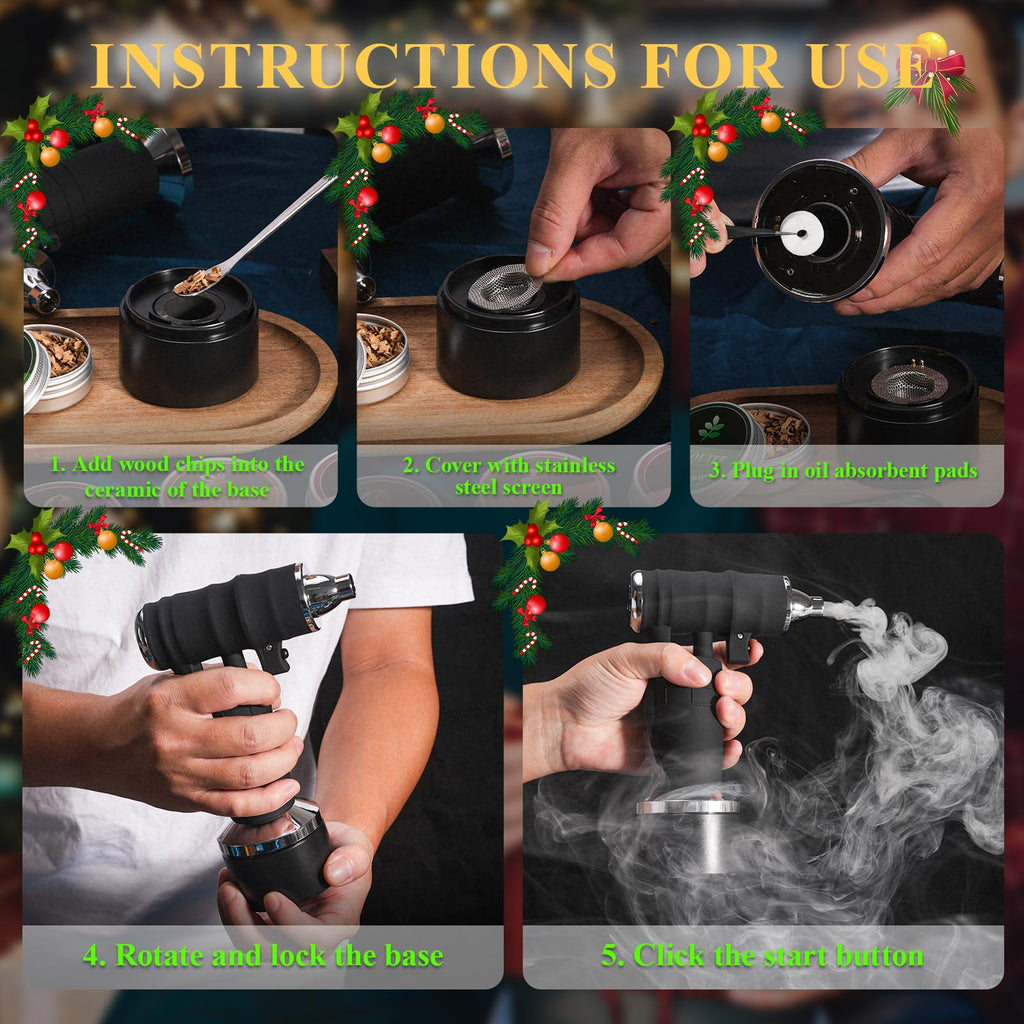 INSTRUCTIONS FOR USE

1. Add wood chips into the ceramic of the base

2. Cover with stainless steel screen

3. Plug in oil absorbent pads

4. Rotate and lock the base

5. Click the start button